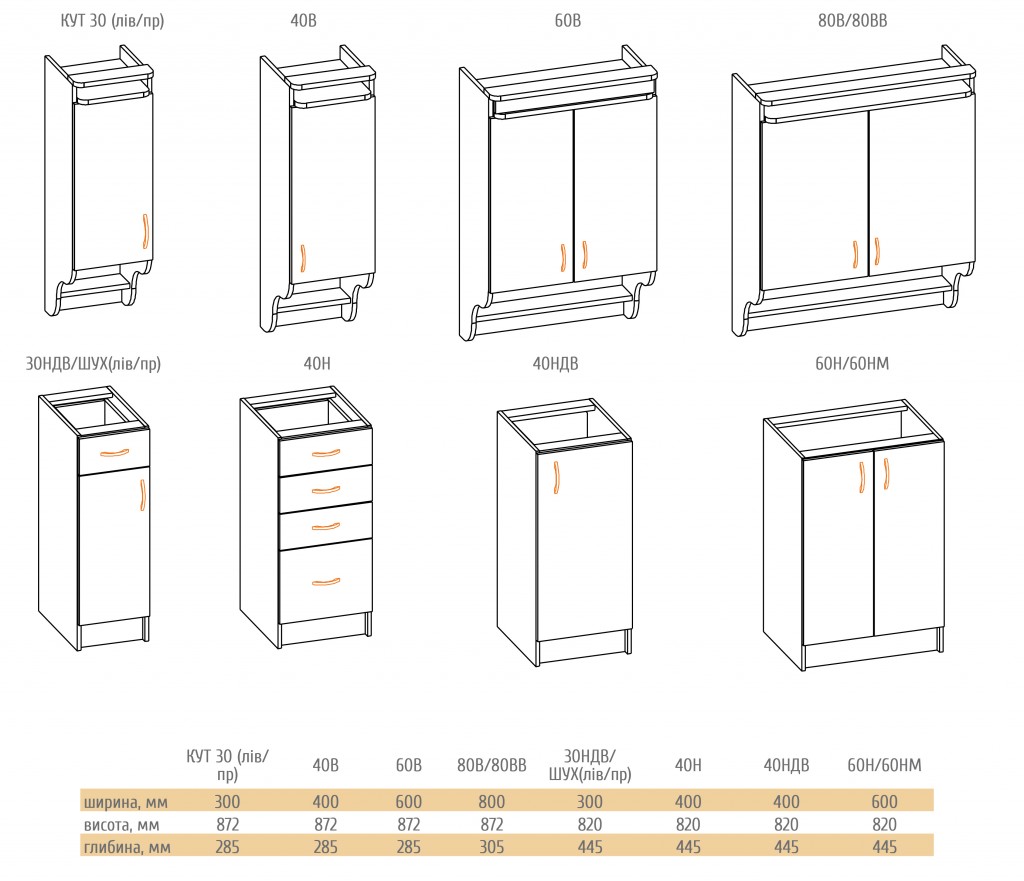 КУТ 30 (лів/пр)

40В

60В

80В/80ВВ

30НДВ/ШУХ(лів/пр)

40Н

40НДВ

60Н/60НМ

| | КУТ 30 (лів/пр) | 40В | 60В | 80В/80ВВ | 30НДВ/ШУХ(лів/пр) | 40Н | 40НДВ | 60Н/60НМ |
|---|---|---|---|---|---|---|---|---|
| ширина, мм | 300 | 400 | 600 | 800 | 300 | 400 | 400 | 600 |
| висота, мм | 872 | 872 | 872 | 872 | 820 | 820 | 820 | 820 |
| глибина, мм | 285 | 285 | 285 | 305 | 445 | 445 | 445 | 445 |